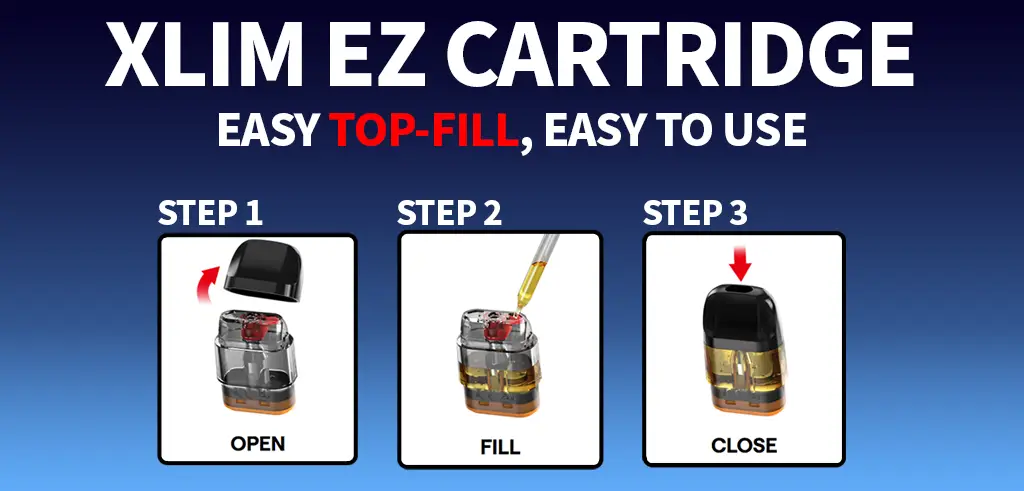 XLIM EZ CARTRIDGE

EASY TOP-FILL, EASY TO USE

STEP 1

OPEN

STEP 2

FILL

STEP 3

CLOSE